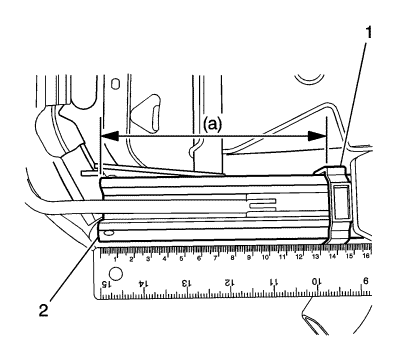 1

(a)

1 2 3 4 5 6 7 8 9 10 11 12 13 14 15 16

15 14 13 12 11 10 9

2