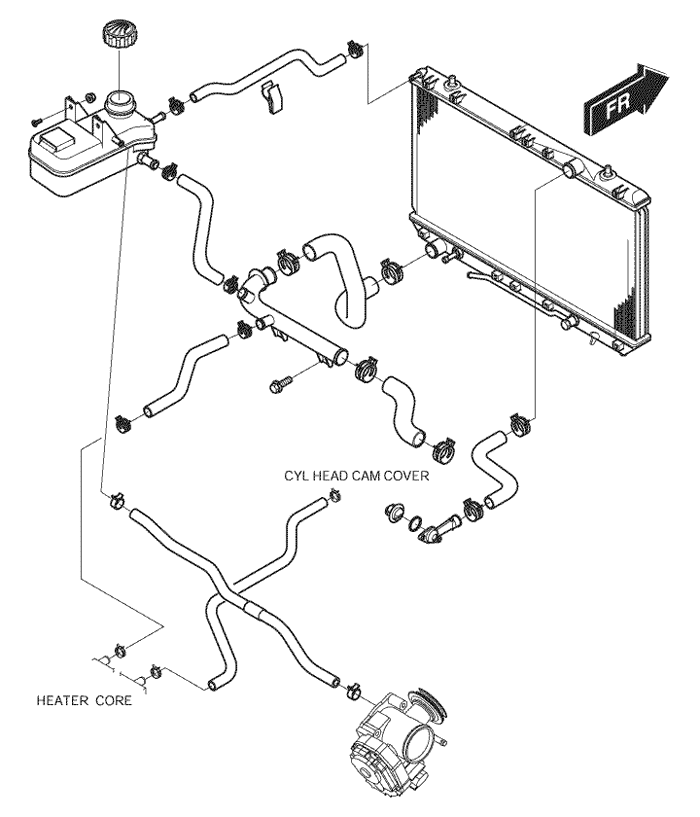 FR

CYL HEAD CAM COVER

HEATER CORE