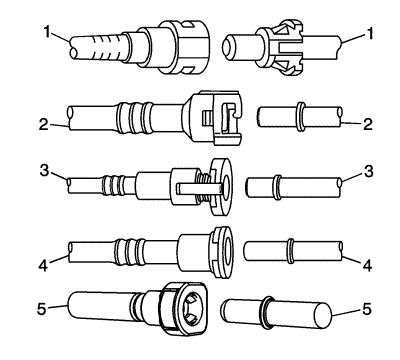 1
1
2
2
3
3
4
4
5
5